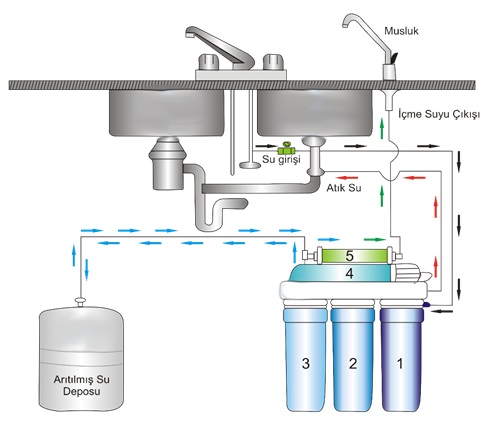 Musluk

İçme Suyu Çıkışı

Su girişi

Atık Su

5

4

3

2

1

Arıtılmış Su Deposu